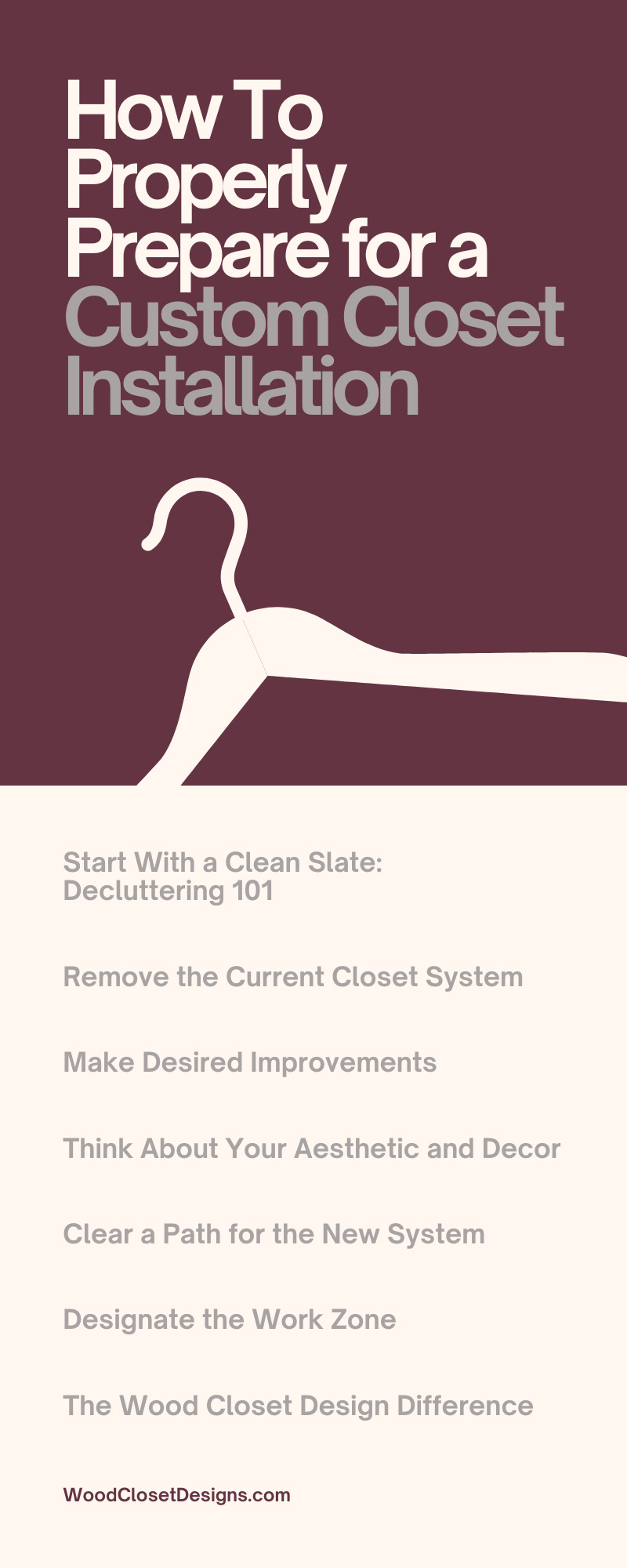 How To Properly Prepare for a Custom Closet Installation

Start With a Clean Slate: Decluttering 101

Remove the Current Closet System

Make Desired Improvements

Think About Your Aesthetic and Decor

Clear a Path for the New System

Designate the Work Zone

The Wood Closet Design Difference

WoodClosetDesigns.com